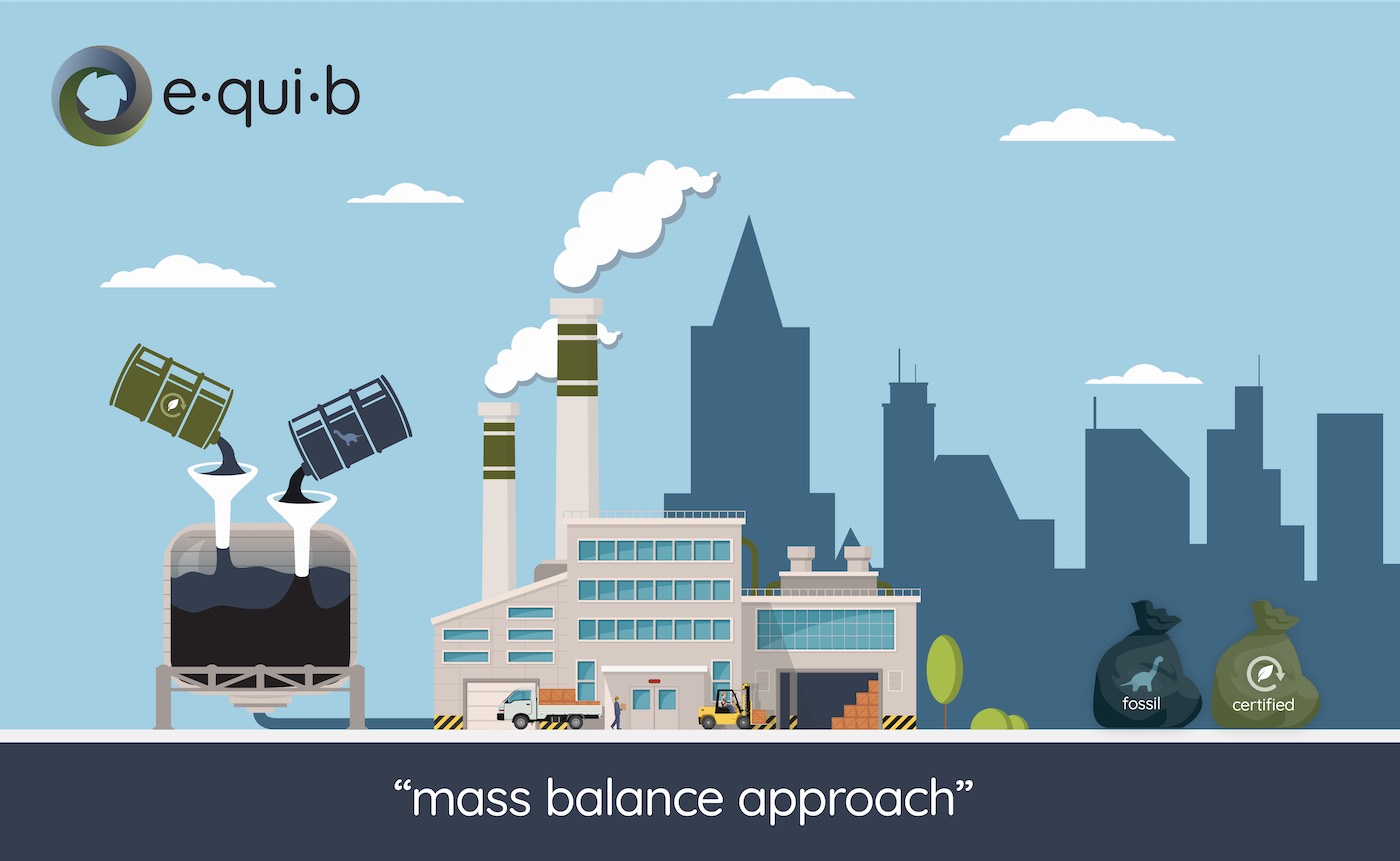 e·qui·b

fossil

certified

“mass balance approach”